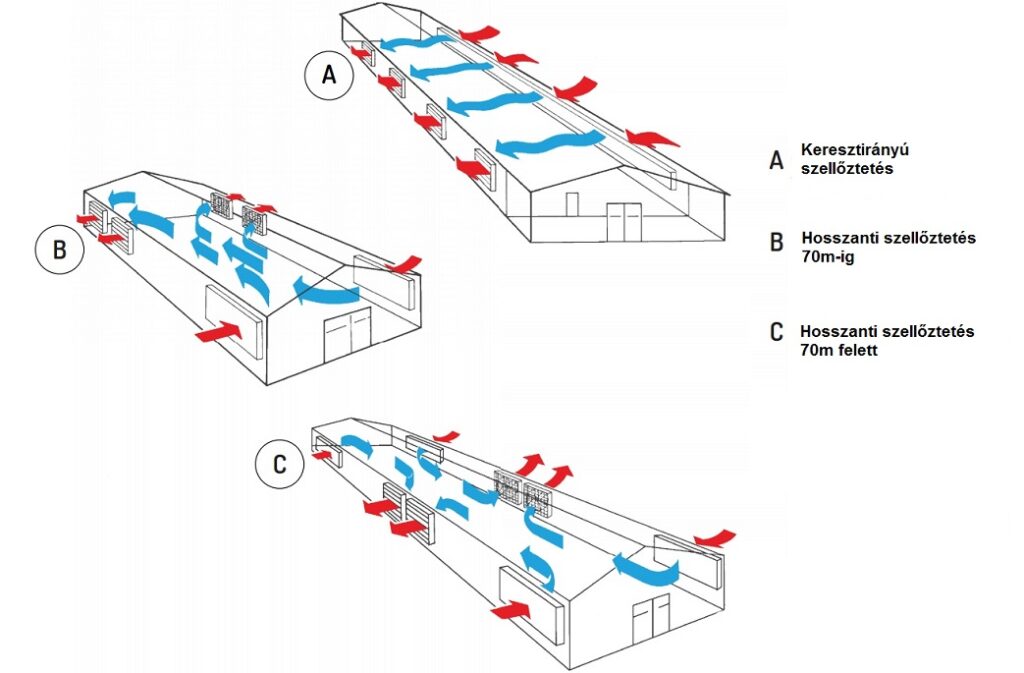 A

B

C

A Keresztirányú szellőztetés

B Hosszanti szellőztetés 70m-ig

C Hosszanti szellőztetés 70m felett